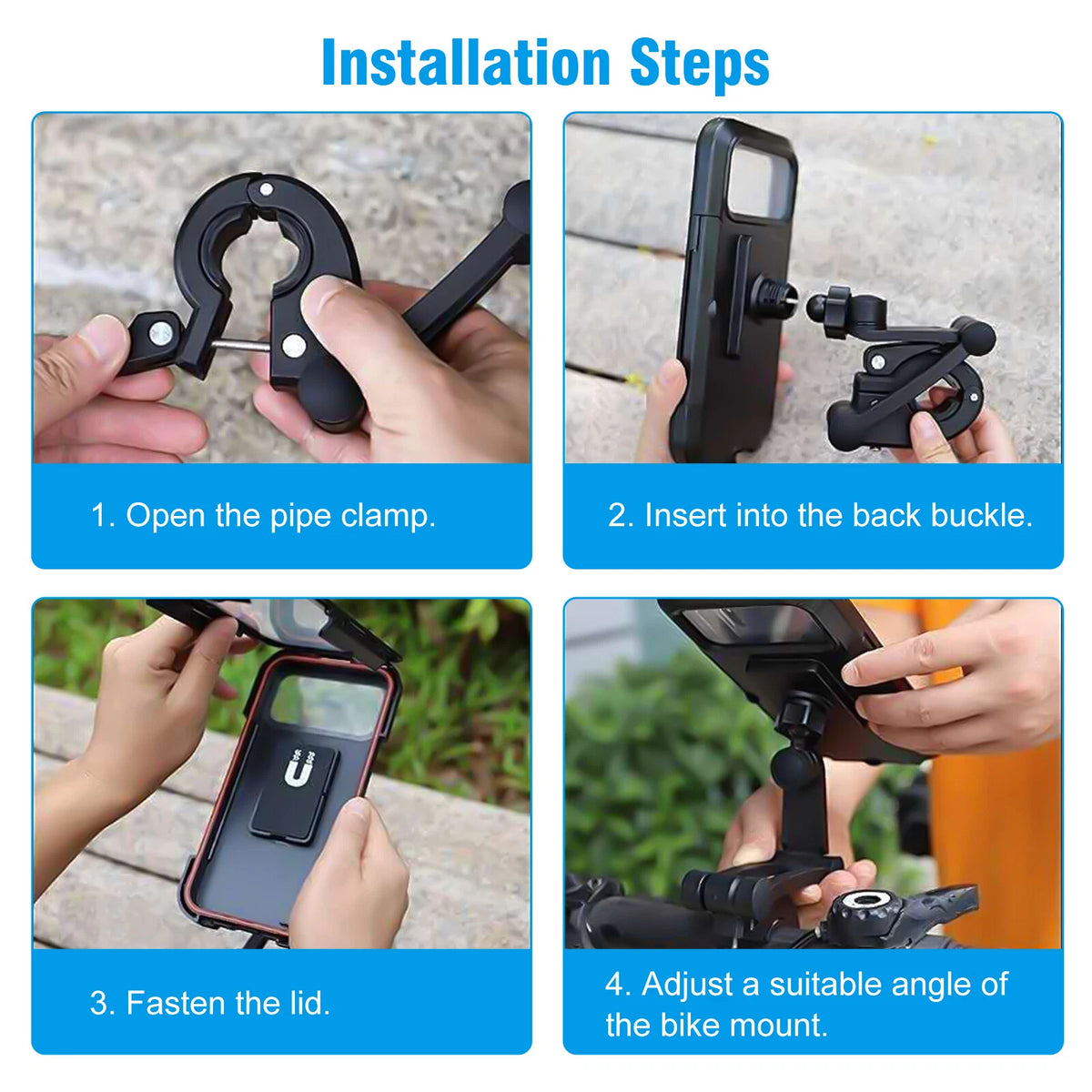 Installation Steps

1. Open the pipe clamp.

2. Insert into the back buckle.

3. Fasten the lid.

4. Adjust a suitable angle of the bike mount.