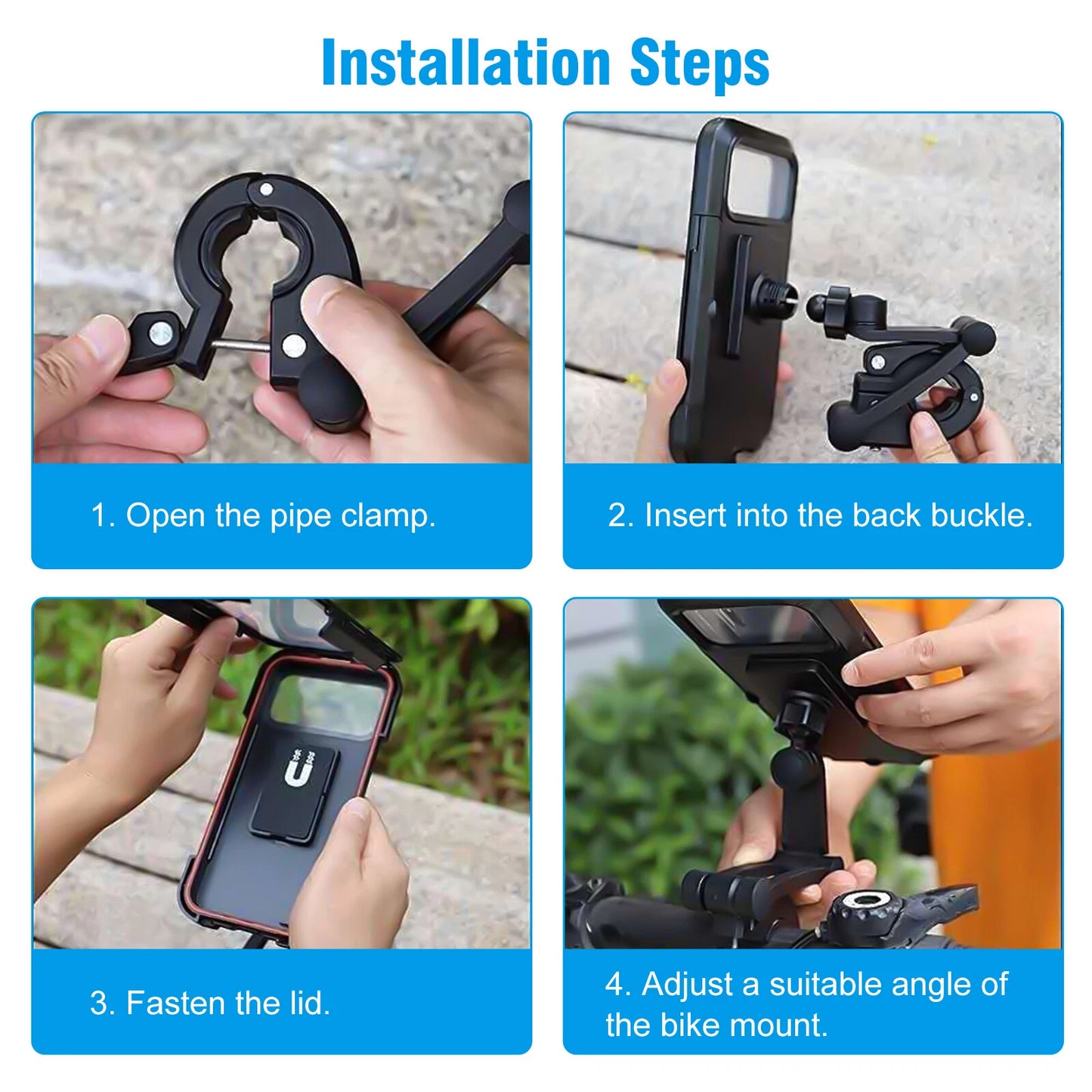 Installation Steps

1. Open the pipe clamp.

2. Insert into the back buckle.

3. Fasten the lid.

4. Adjust a suitable angle of the bike mount.